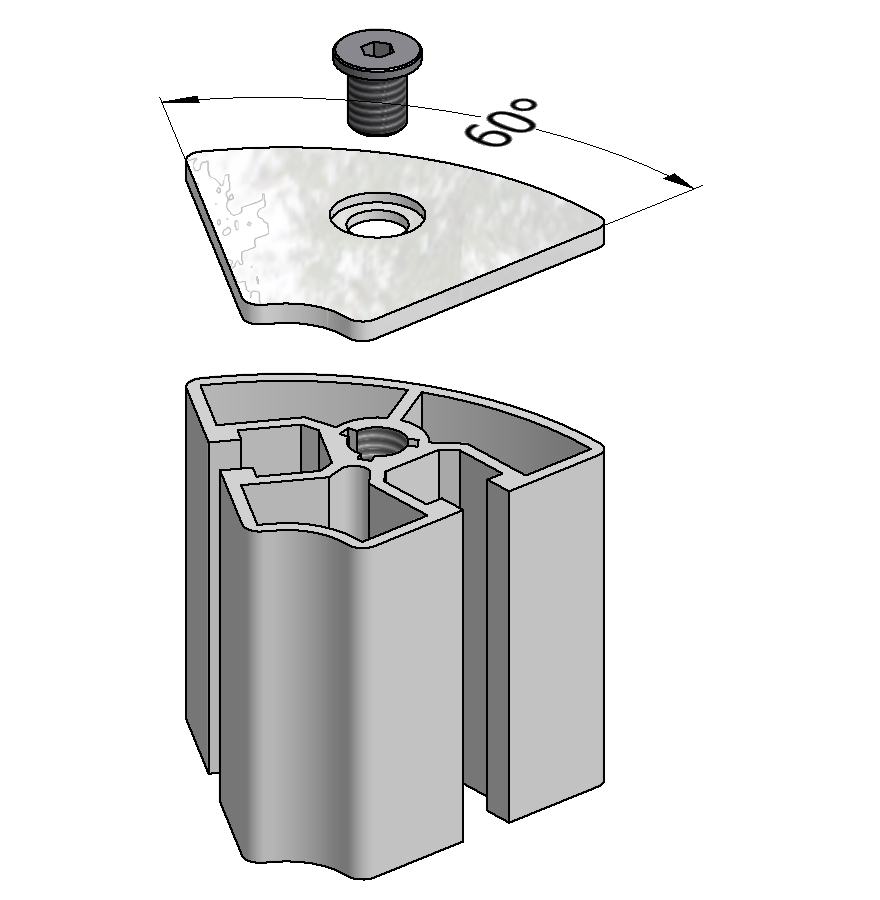 60°