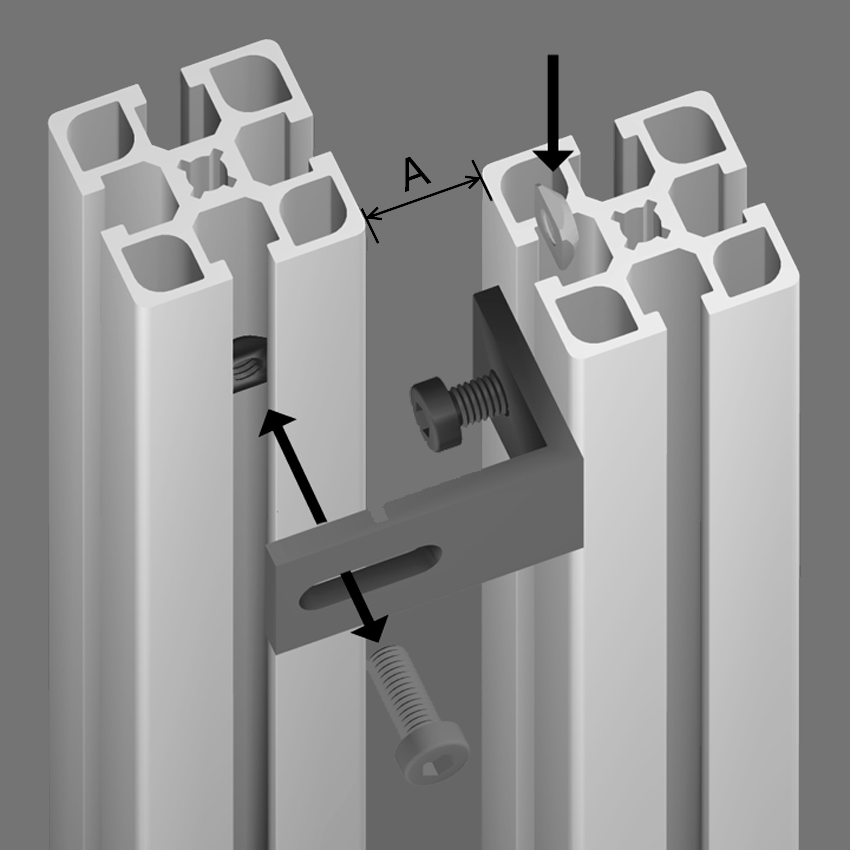 A