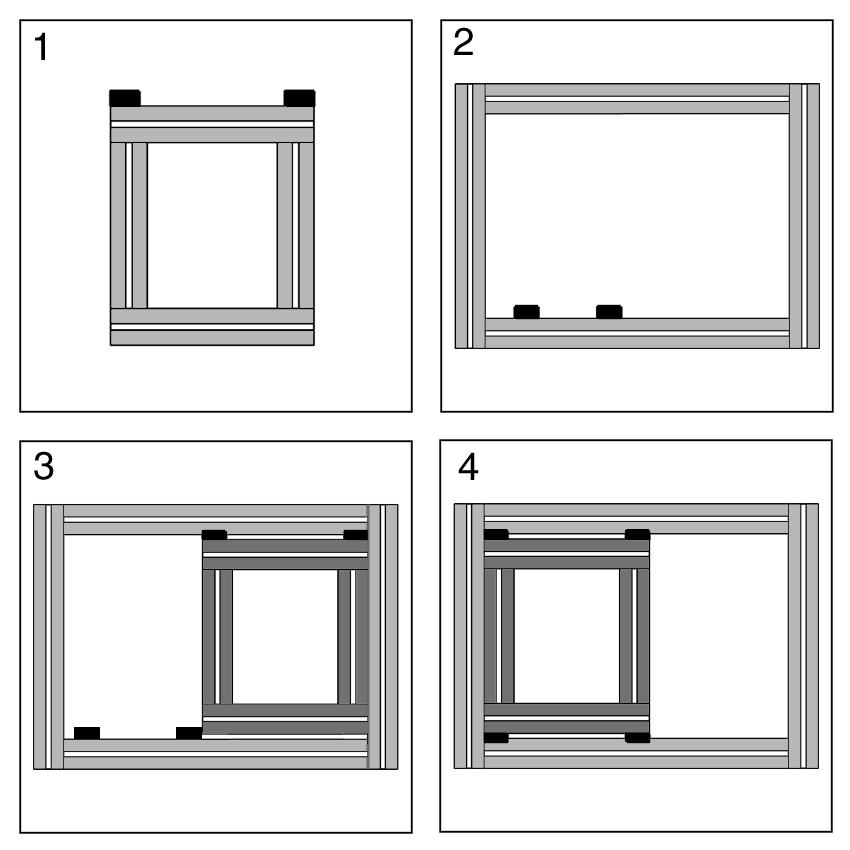 1

2

3

4