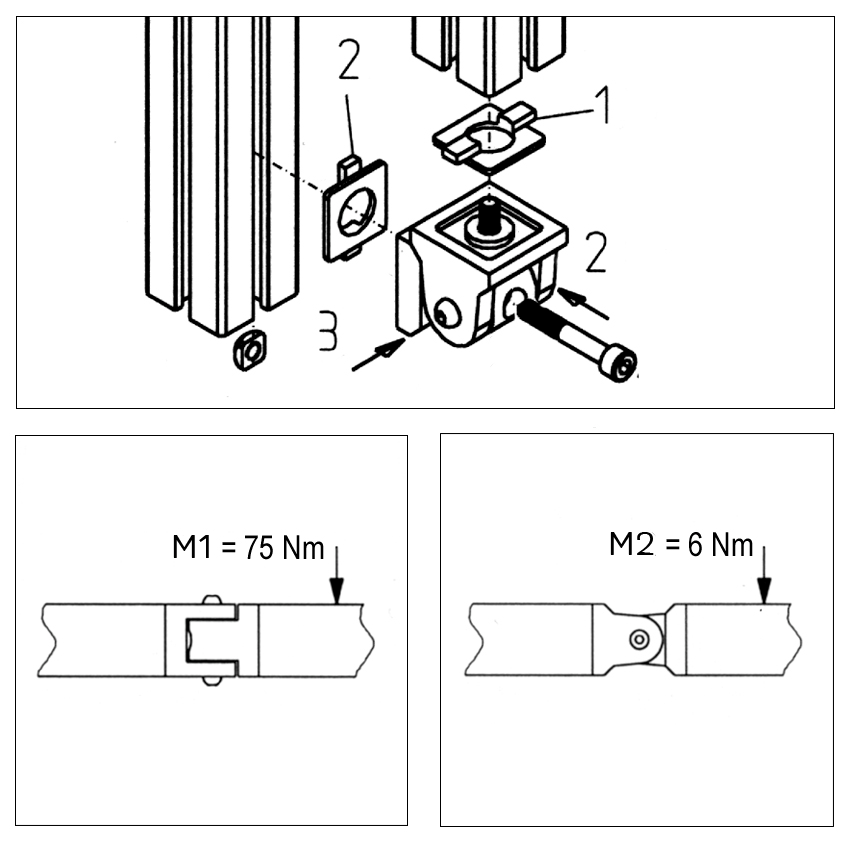 2
1
2
3

M1 = 75 Nm

M2 = 6 Nm