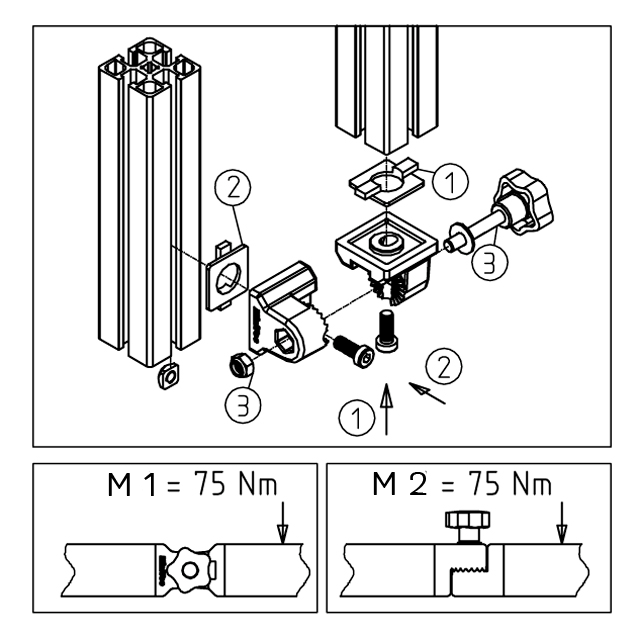 2
1
3
3
2
1

M 1 = 75 Nm

M 2 = 75 Nm