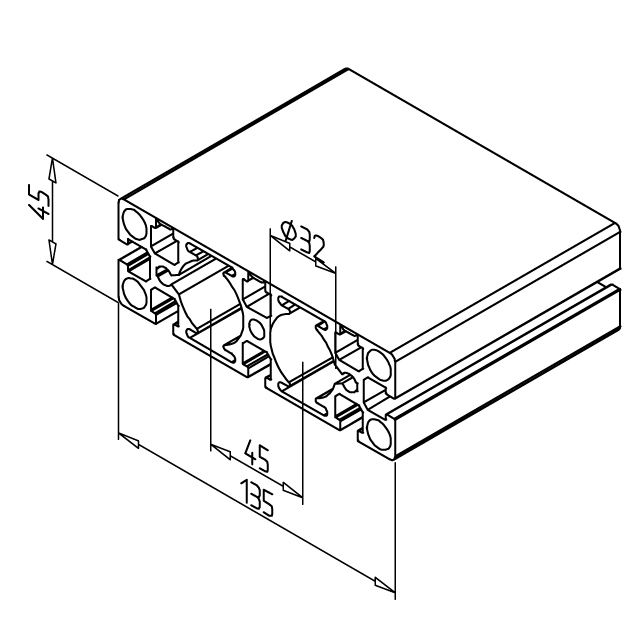 45
Ø32
45
135