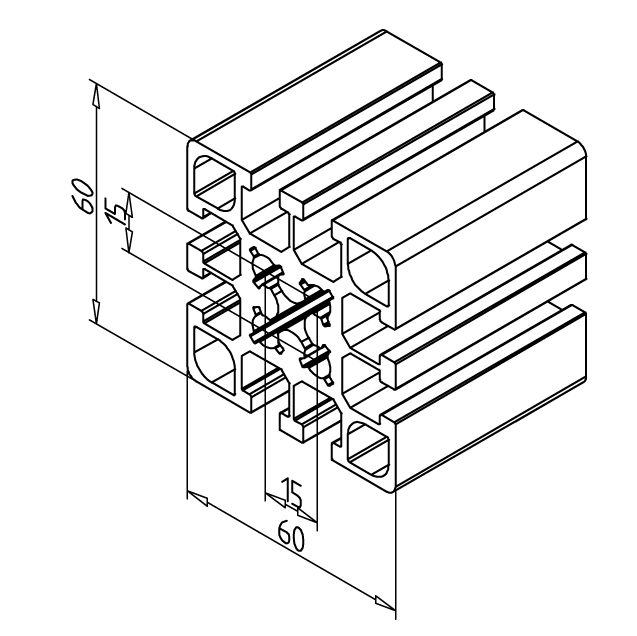 60
15
15
60