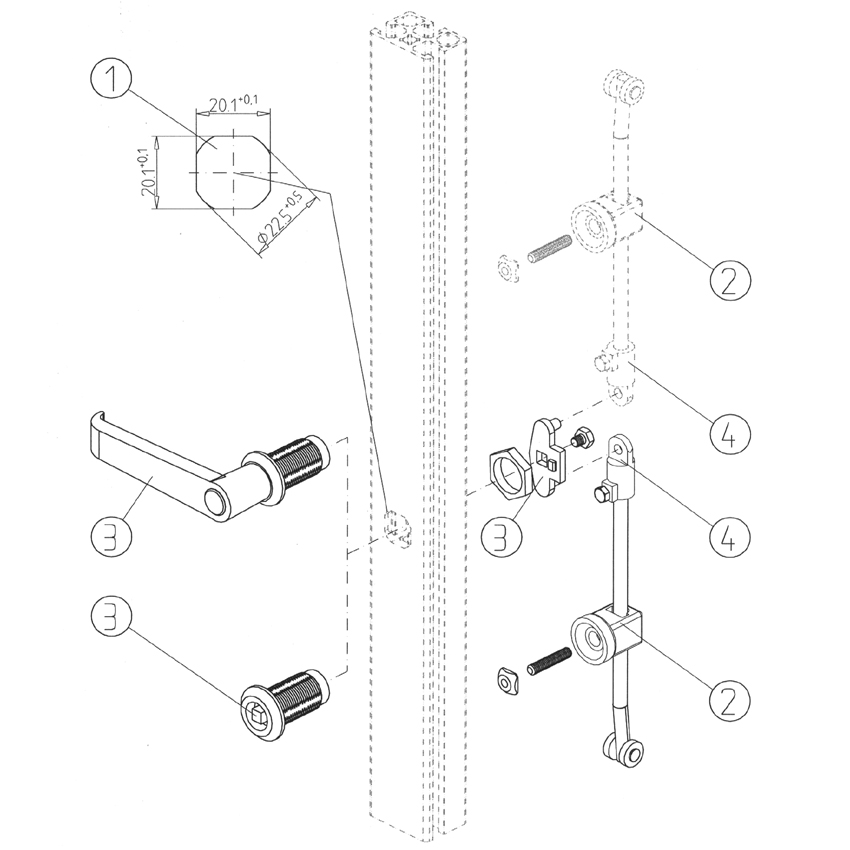 1
$20.1^{+0.1}$
$20.1^{+0.1}$
$\phi 22.5^{+0.5}$
2
4
3
3
4
3
2