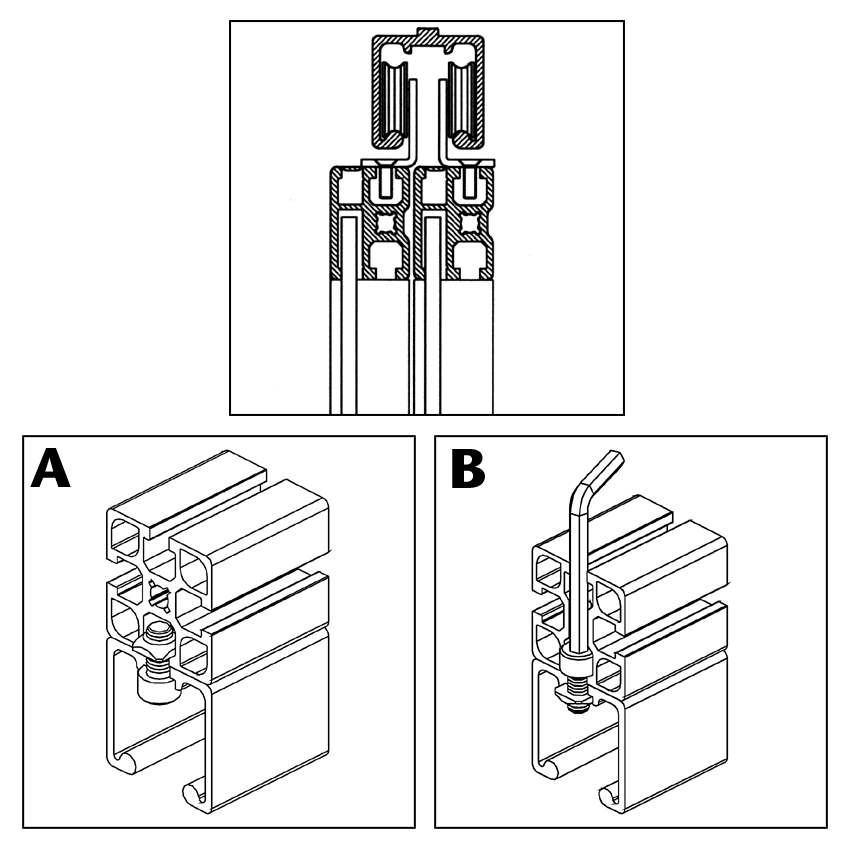 A

B