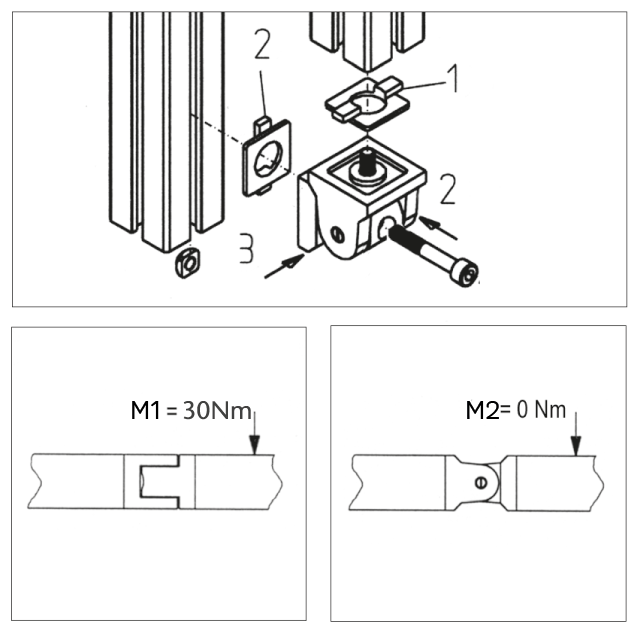 2
1
2
3

M1 = 30Nm

M2= 0 Nm