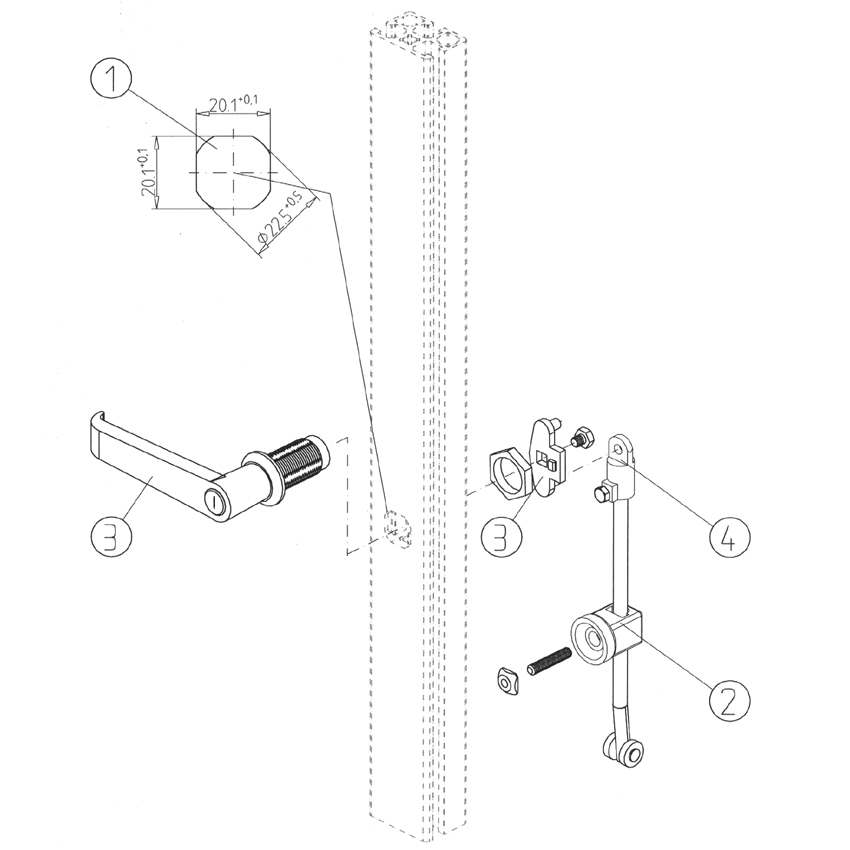 1

$20.1^{+0,1}$

$20.1^{+0,1}$

$\phi 22.5^{+0,5}$

3

3

4

2