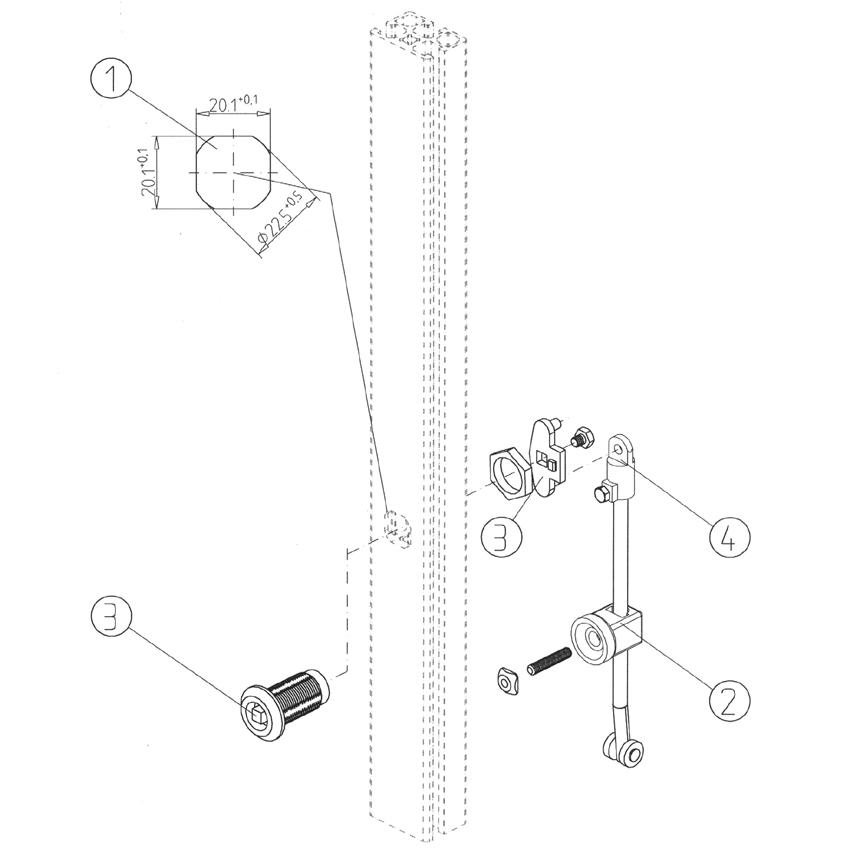 1

$20.1^{+0.1}$

$20.1^{+0.1}$

$\phi 22.5^{+0.5}$

3

4

3

2