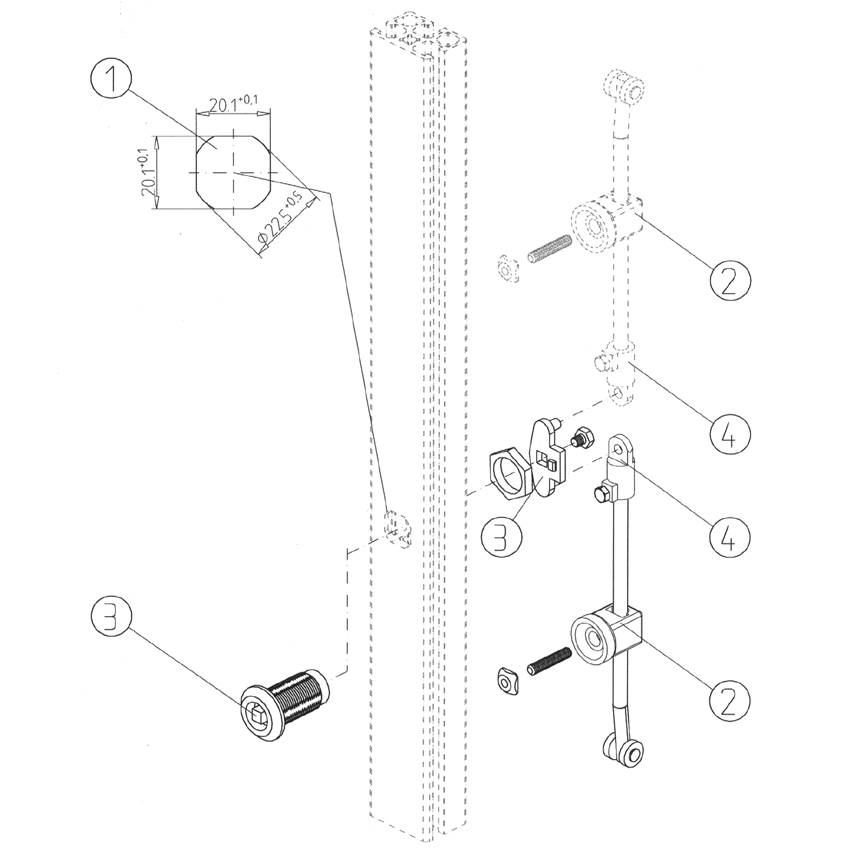 1

$20.1^{+0.1}$

$20.1^{+0.1}$

$\phi 22.5^{+0.5}$

2

4

3

4

3

2