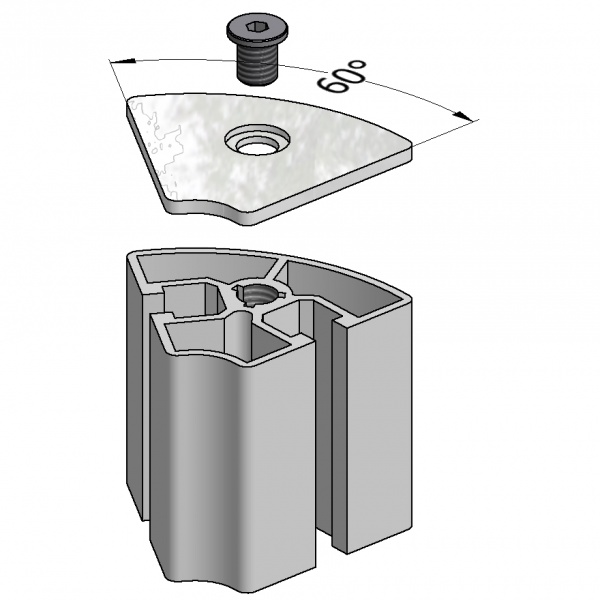 60°