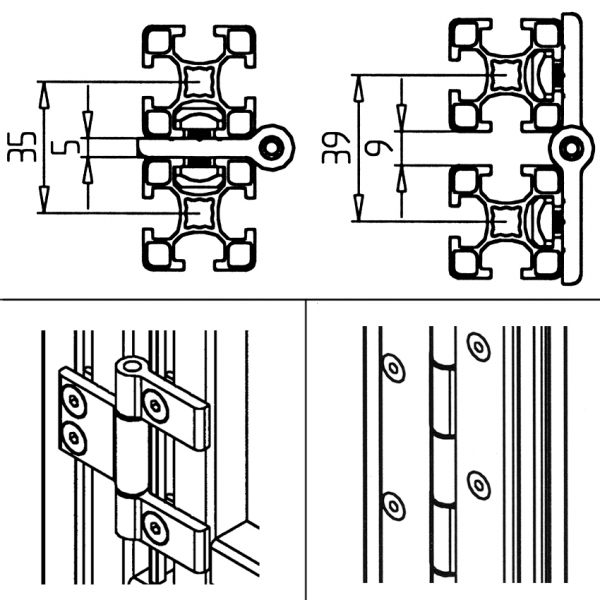 35
5
39
9