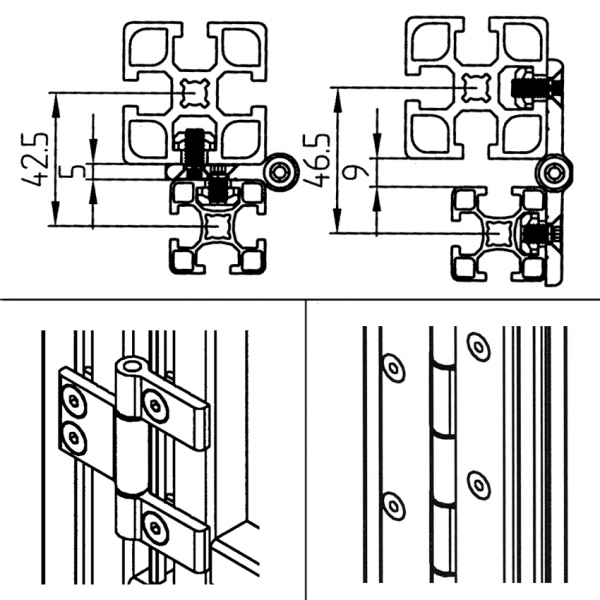 42.5
5
46.5
9