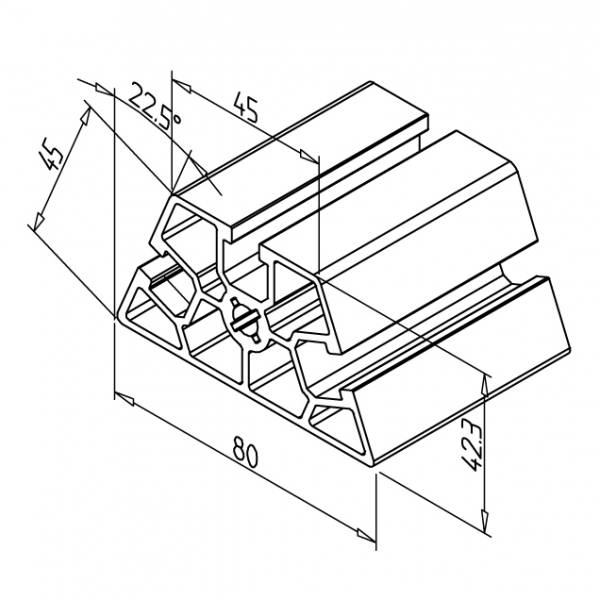 22.5°
45
45
80
42.3