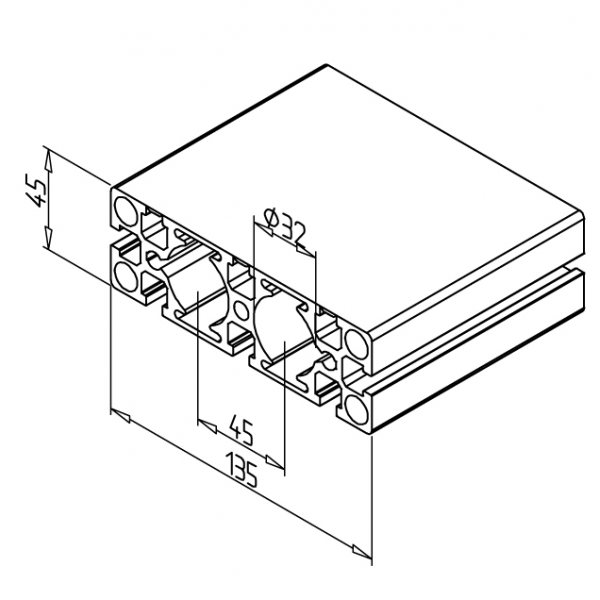 45
Ø32
45
135