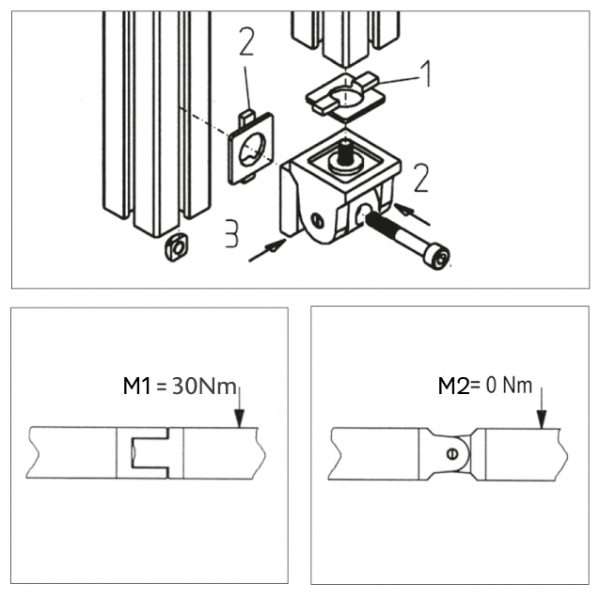 2

1

2

3

M1 = 30Nm

M2= 0 Nm