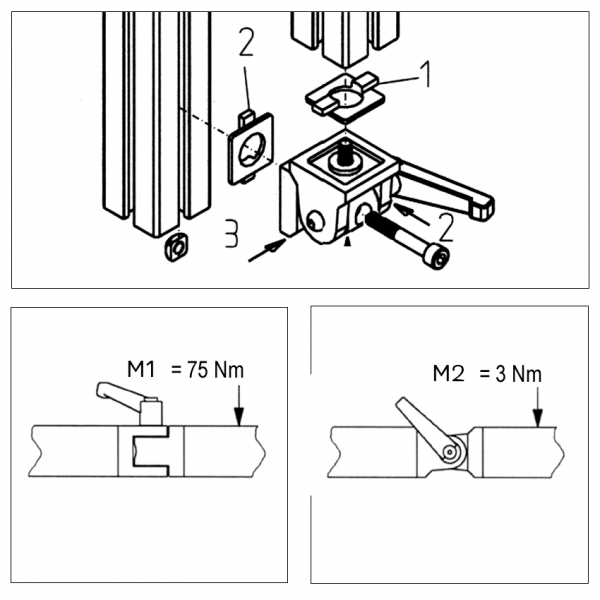 2

1

3

2

M1 = 75 Nm

M2 = 3 Nm